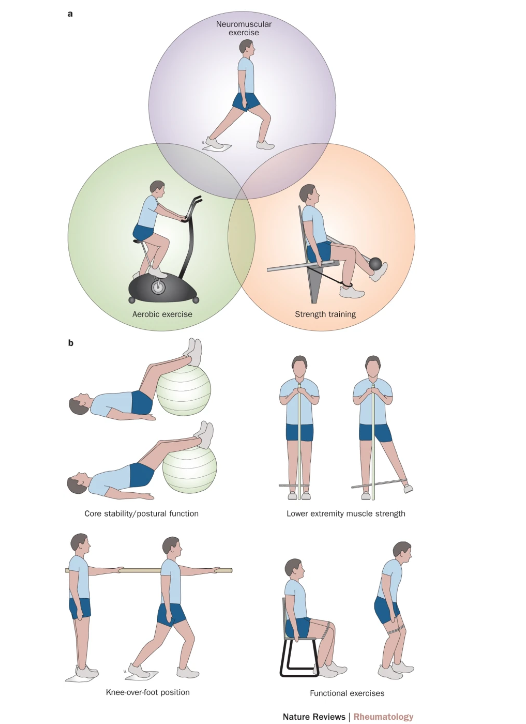 a

Neuromuscular exercise

Aerobic exercise

Strength training

b

Core stability/postural function

Lower extremity muscle strength

Knee-over-foot position

Functional exercises

Nature Reviews | Rheumatology